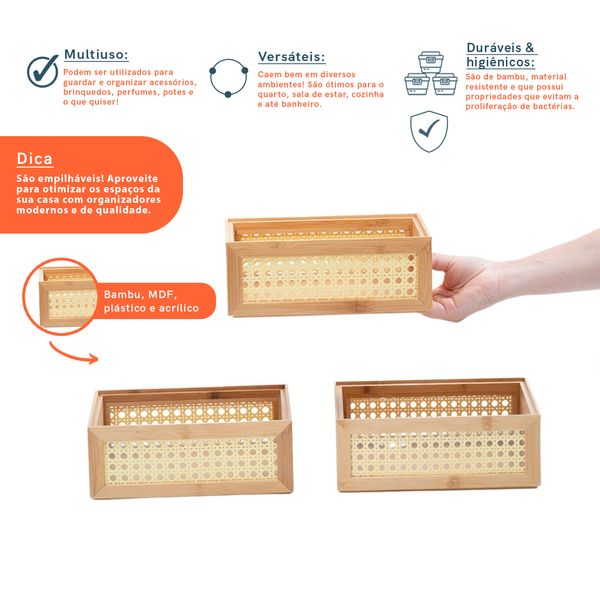 Multiuso:
Podem ser utilizados para guardar e organizar acessórios, brinquedos, perfumes, potes e o que quiser!

Versáteis:
Caem bem em diversos ambientes! São ótimos para o quarto, sala de estar, cozinha e até banheiro.

Duráveis & higiênicos:
São de bambu, material resistente e que possui propriedades que evitam a proliferação de bactérias.

Dica
São empilháveis! Aproveite para otimizar os espaços da sua casa com organizadores modernos e de qualidade.

Bambu, MDF, plástico e acrílico