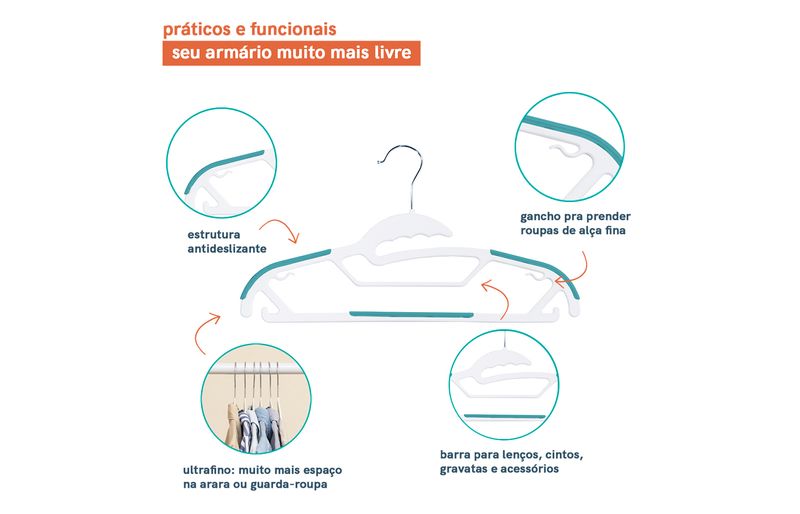 práticos e funcionais

seu armário muito mais livre

estrutura antideslizante

gancho pra prender roupas de alça fina

ultrafino: muito mais espaço na arara ou guarda-roupa

barra para lenços, cintos, gravatas e acessórios