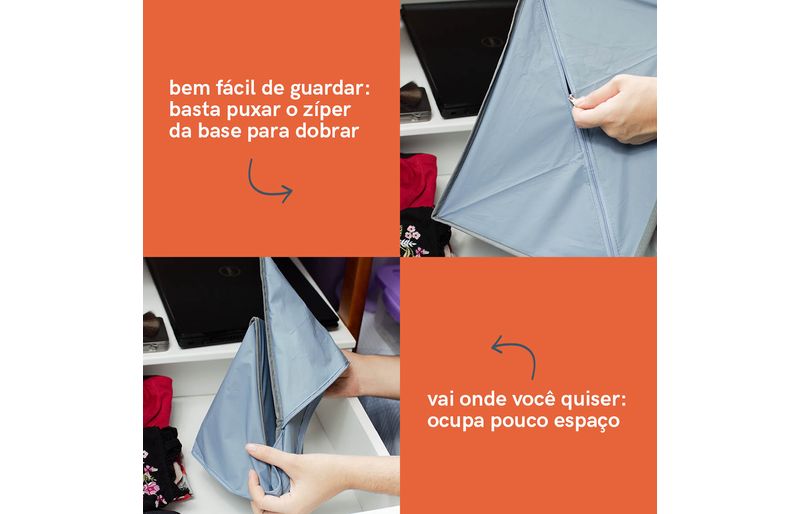 bem fácil de guardar: basta puxar o zíper da base para dobrar

vai onde você quiser: ocupa pouco espaço