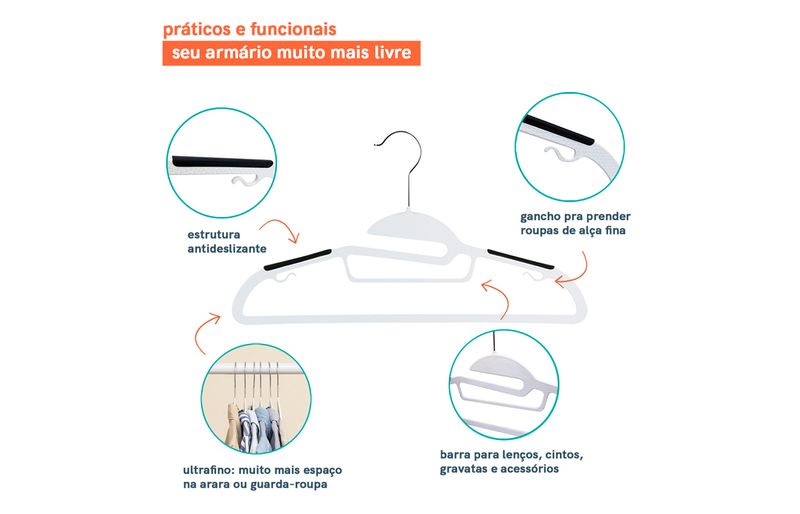 práticos e funcionais
seu armário muito mais livre

estrutura antideslizante

gancho pra prender roupas de alça fina

ultrafino: muito mais espaço na arara ou guarda-roupa

barra para lenços, cintos, gravatas e acessórios