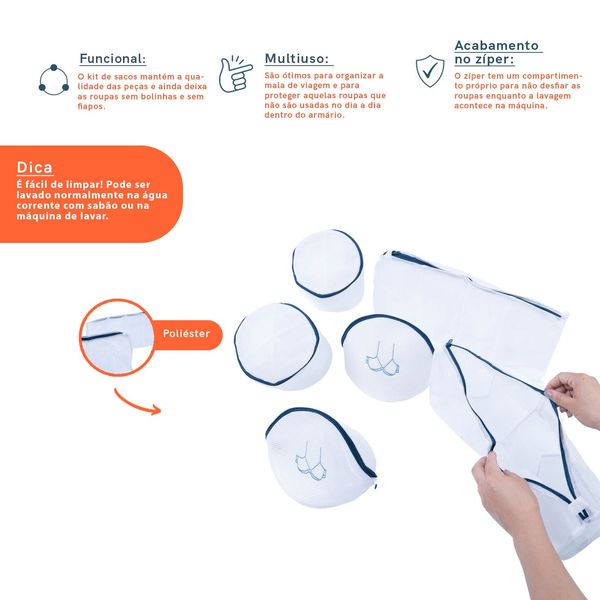 Funcional:
O kit de sacos mantém a qualidade das peças e ainda deixa as roupas sem bolinhas e sem fiapos.

Multiuso:
São ótimos para organizar a mala de viagem e para proteger aquelas roupas que não são usadas no dia a dia dentro do armário.

Acabamento no zíper:
O zíper tem um compartimento próprio para não desfiar as roupas enquanto a lavagem acontece na máquina.

Dica
É fácil de limpar! Pode ser lavado normalmente na água corrente com sabão ou na máquina de lavar.

Poliéster