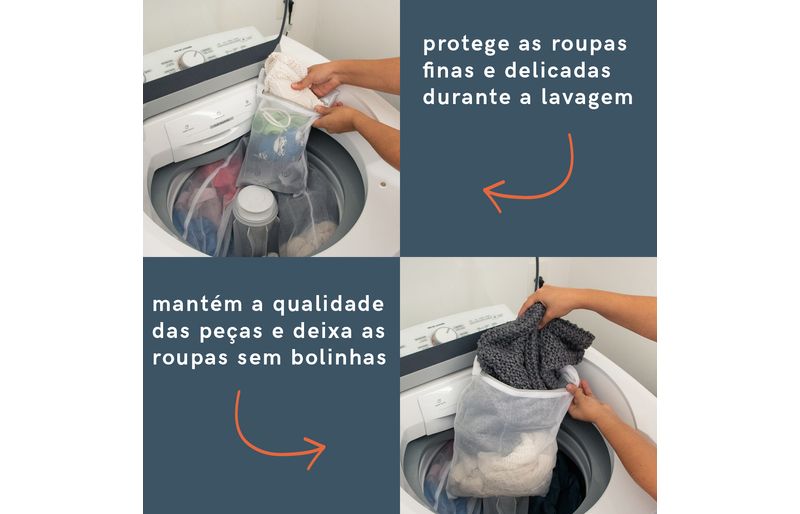 protege as roupas finas e delicadas durante a lavagem

mantém a qualidade das peças e deixa as roupas sem bolinhas