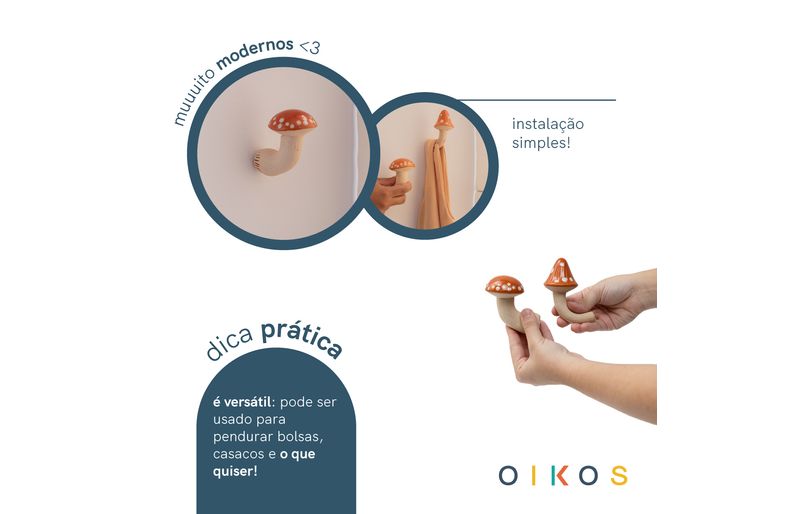 muuuito modernos <3

instalação simples!

dica prática

é versátil: pode ser usado para pendurar bolsas, casacos e o que quiser!

OIKOS