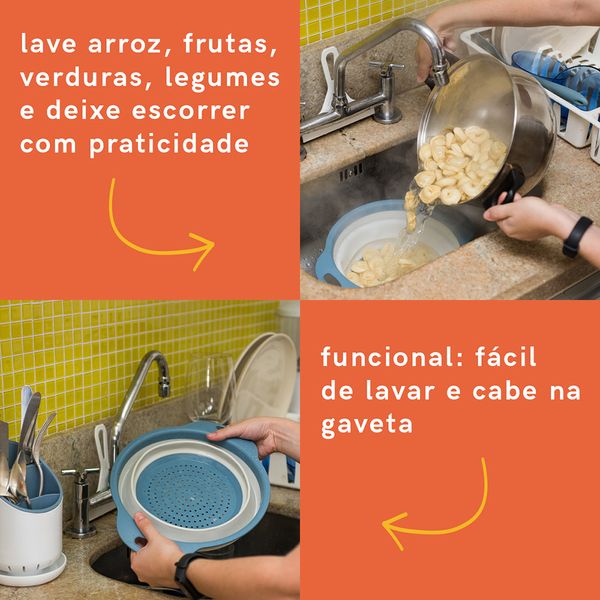 lave arroz, frutas, verduras, legumes e deixe escorrer com praticidade

funcional: fácil de lavar e cabe na gaveta