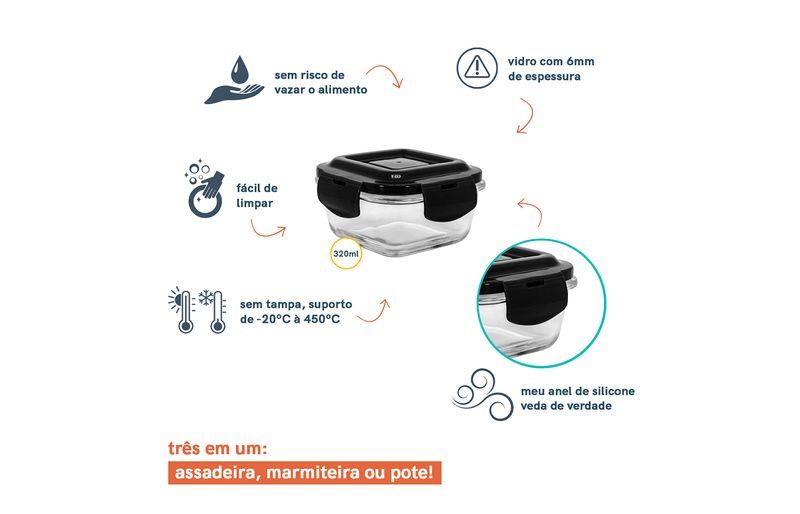 sem risco de vazar o alimento

vidro com 6mm de espessura

fácil de limpar

320ml

sem tampa, suporto de -20ºC à 450ºC

meu anel de silicone veda de verdade

três em um:

assadeira, marmiteira ou pote!