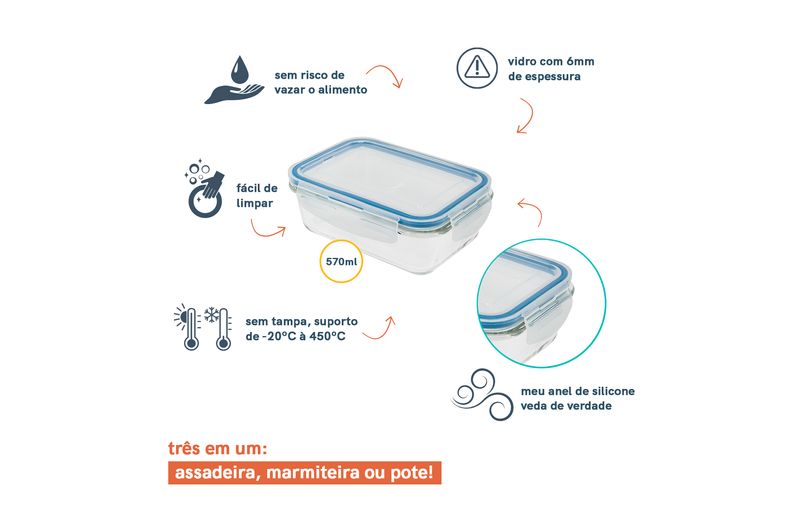 sem risco de vazar o alimento

vidro com 6mm de espessura

fácil de limpar

570ml

sem tampa, suporto de -20°C à 450°C

meu anel de silicone veda de verdade

três em um:

assadeira, marmiteira ou pote!