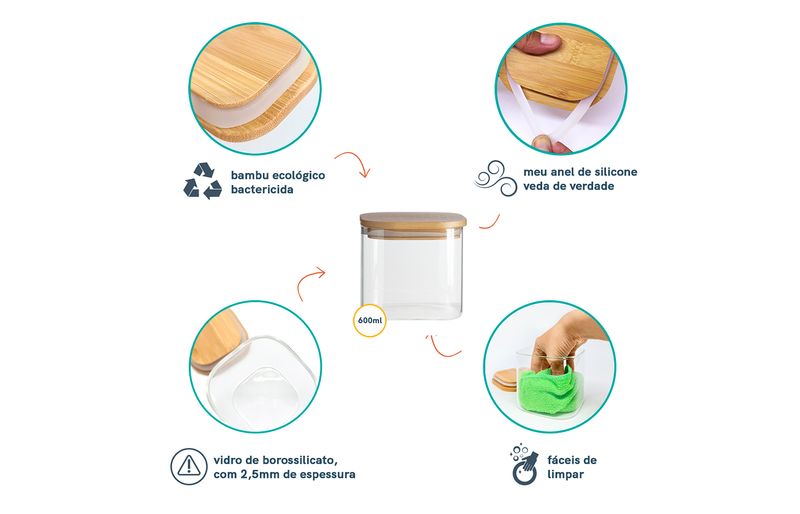 bambu ecológico bactericida

meu anel de silicone veda de verdade

600ml

vidro de borossilicato, com 2,5mm de espessura

fáceis de limpar