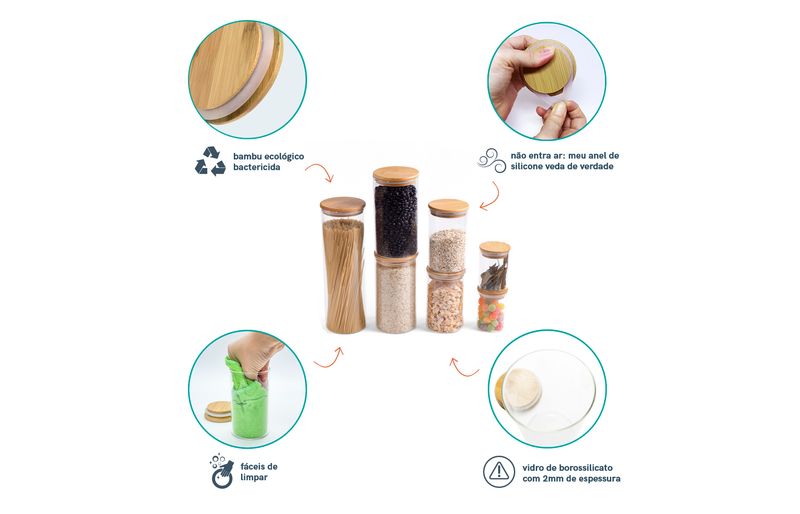 bambu ecológico bactericida

não entra ar: meu anel de silicone veda de verdade

fáceis de limpar

vidro de borossilicato com 2mm de espessura