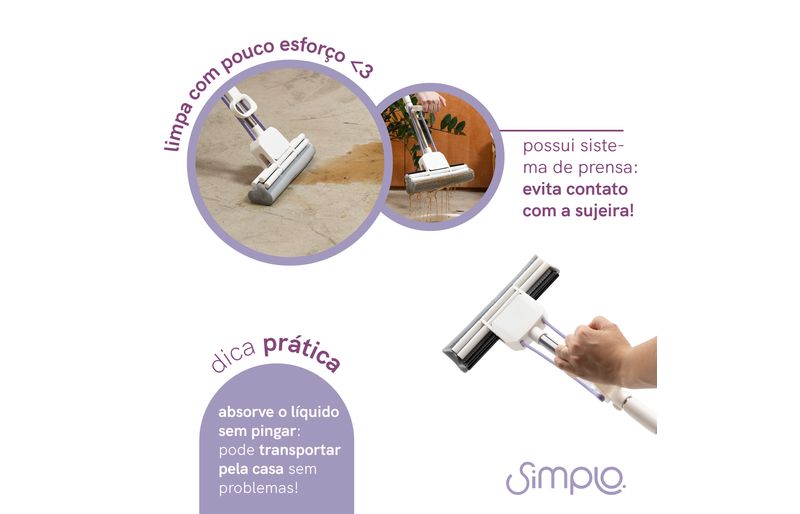 limpa com pouco esforço <3

possui sistema de prensa: evita contato com a sujeira!

dica prática

absorve o líquido sem pingar: pode transportar pela casa sem problemas!

Simplo.