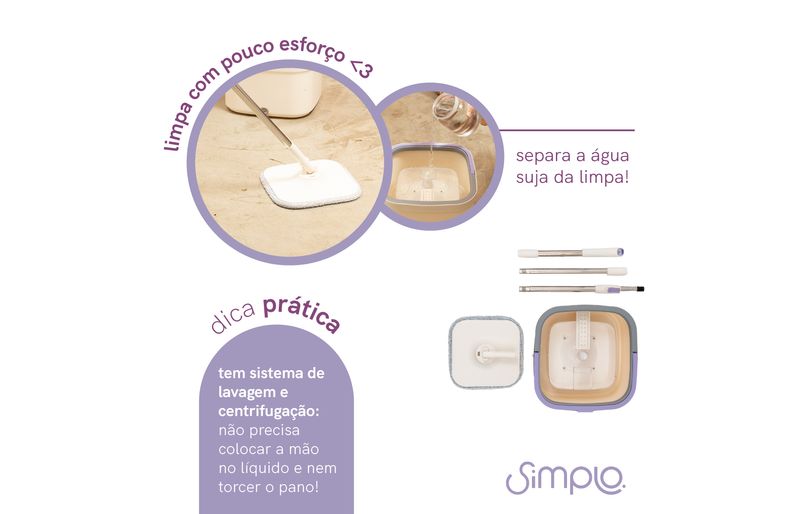 limpa com pouco esforço <3

separa a água suja da limpa!

dica prática

tem sistema de lavagem e centrifugação: não precisa colocar a mão no líquido e nem torcer o pano!

Simplo.