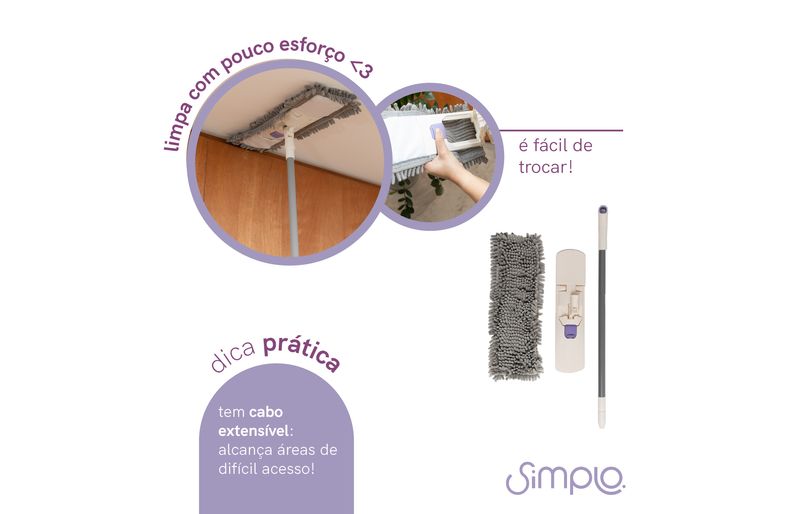 limpa com pouco esforço <3

é fácil de trocar!

dica prática

tem cabo extensível: alcança áreas de difícil acesso!

Simplo.