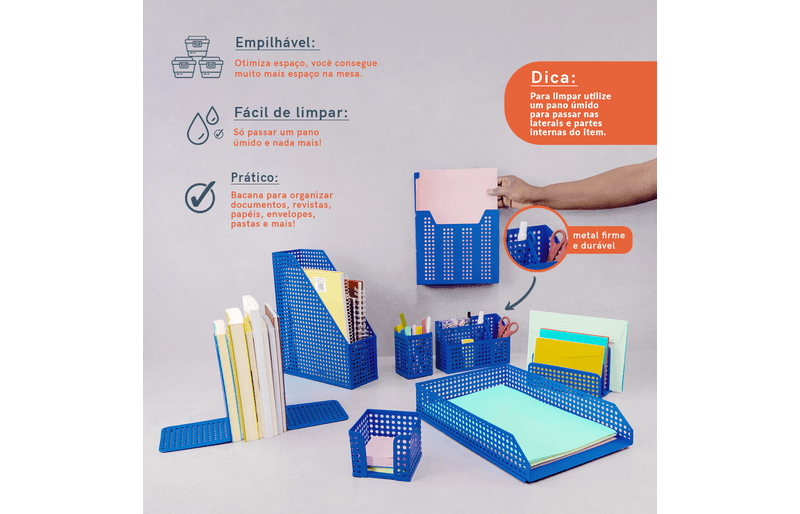 Empilhável:
Otimiza espaço, você consegue muito mais espaço na mesa.

Fácil de limpar:
Só passar um pano úmido e nada mais!

Prático:
Bacana para organizar documentos, revistas, papéis, envelopes, pastas e mais!

Dica:
Para limpar utilize um pano úmido para passar nas laterais e partes internas do item.

metal firme e durável