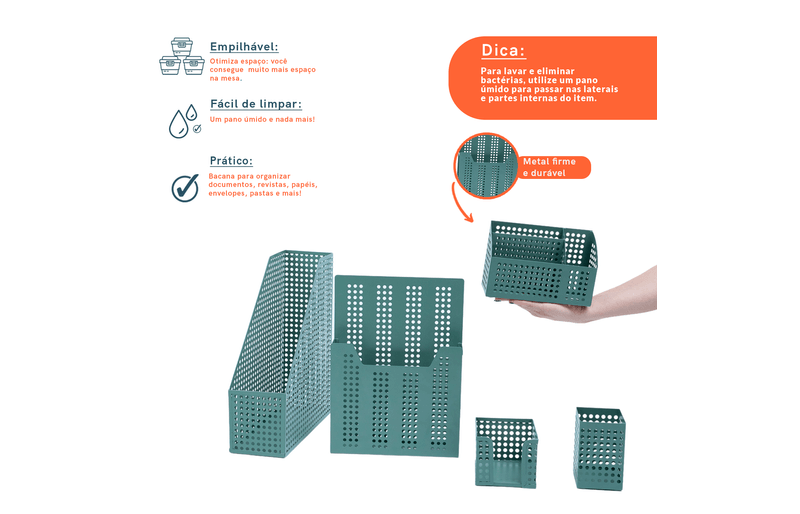 Empilhável:
Otimiza espaço: você consegue muito mais espaço na mesa.

Fácil de limpar:
Um pano úmido e nada mais!

Prático:
Bacana para organizar documentos, revistas, papéis, envelopes, pastas e mais!

Dica:
Para lavar e eliminar bactérias, utilize um pano úmido para passar nas laterais e partes internas do item.

Metal firme e durável