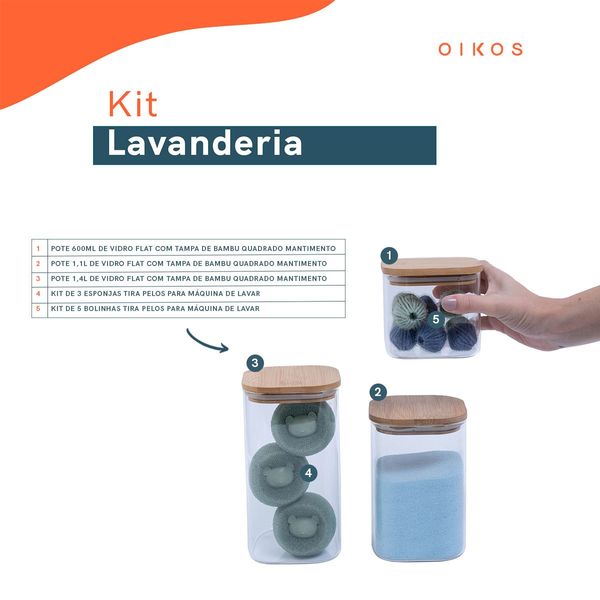 OIKOS

Kit
Lavanderia

| 1 | POTE 600ML DE VIDRO FLAT COM TAMPA DE BAMBU QUADRADO MANTIMENTO |
|---|---|
| 2 | POTE 1,1L DE VIDRO FLAT COM TAMPA DE BAMBU QUADRADO MANTIMENTO |
| 3 | POTE 1,4L DE VIDRO FLAT COM TAMPA DE BAMBU QUADRADO MANTIMENTO |
| 4 | KIT DE 3 ESPONJAS TIRA PELOS PARA MÁQUINA DE LAVAR |
| 5 | KIT DE 5 BOLINHAS TIRA PELOS PARA MÁQUINA DE LAVAR |

1
5
3
2
4