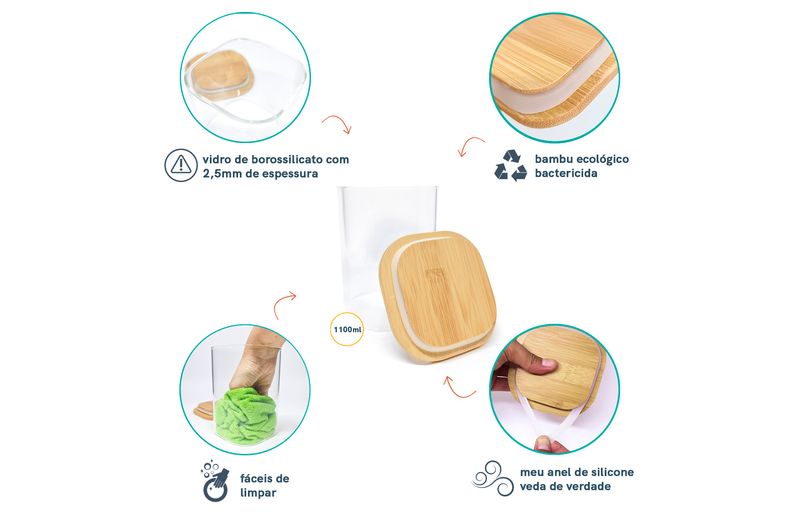 vidro de borossilicato com 2,5mm de espessura

bambu ecológico bactericida

1100ml

fáceis de limpar

meu anel de silicone veda de verdade