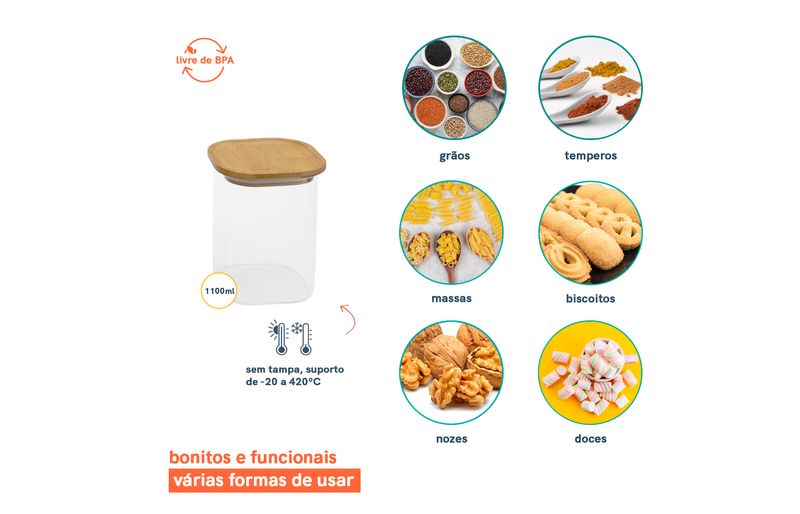 livre de BPA

1100ml

sem tampa, suporto de -20 a 420°C

grãos

temperos

massas

biscoitos

nozes

doces

bonitos e funcionais
várias formas de usar