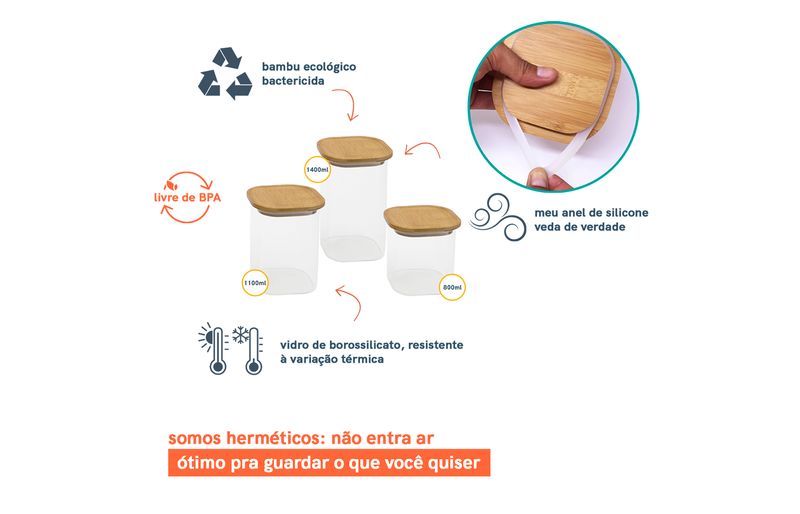 bambu ecológico bactericida

1400ml

livre de BPA

meu anel de silicone veda de verdade

1100ml

800ml

vidro de borossilicato, resistente à variação térmica

somos herméticos: não entra ar

ótimo pra guardar o que você quiser