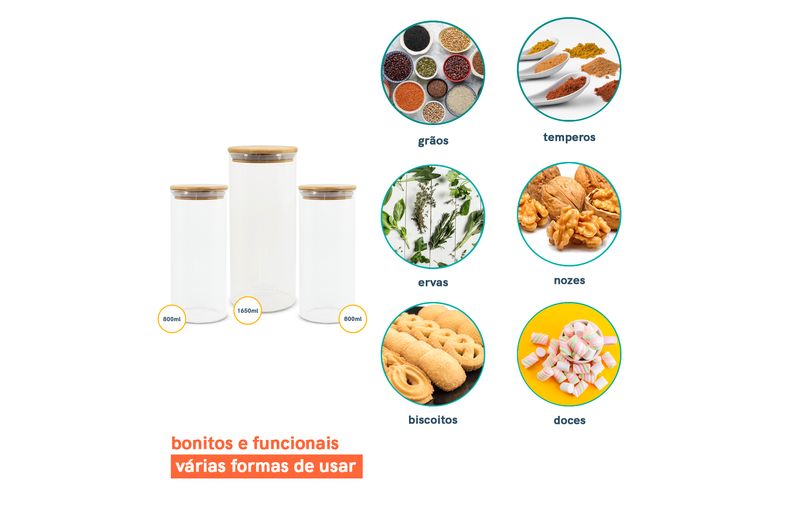 800ml

1650ml

800ml

grãos

temperos

ervas

nozes

biscoitos

doces

bonitos e funcionais

várias formas de usar