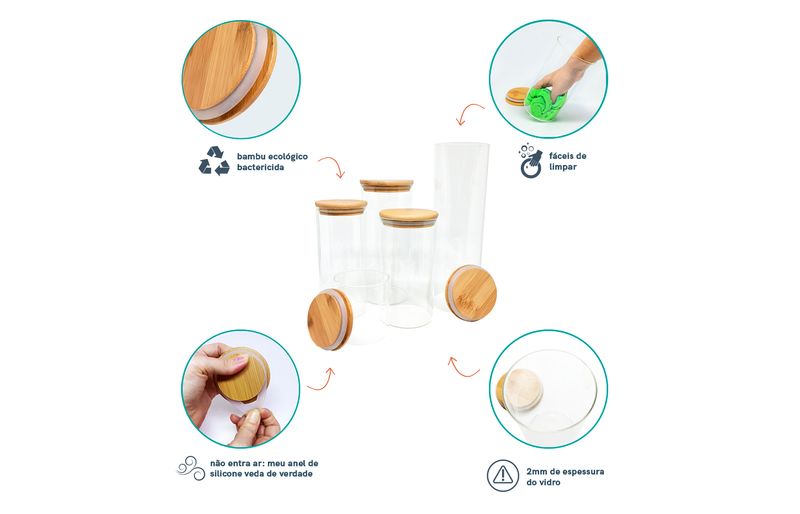 bambu ecológico bactericida

fáceis de limpar

não entra ar: meu anel de silicone veda de verdade

2mm de espessura do vidro