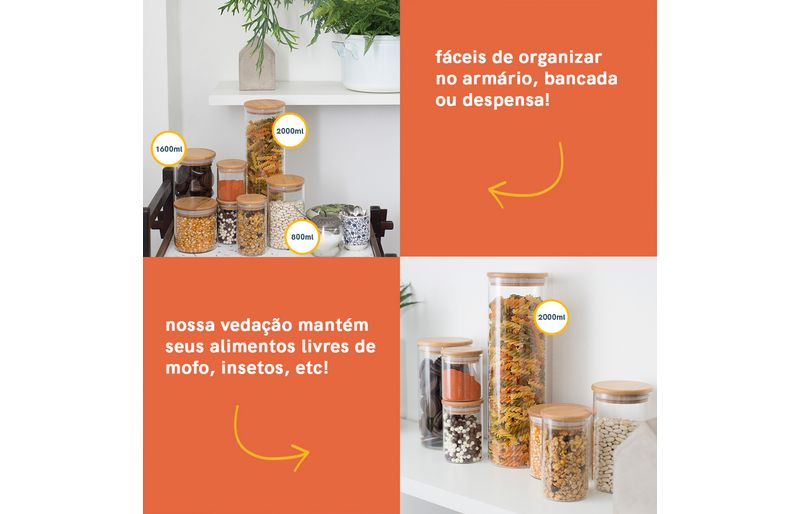 1600ml

2000ml

800ml

fáceis de organizar no armário, bancada ou despensa!

nossa vedação mantém seus alimentos livres de mofo, insetos, etc!

2000ml