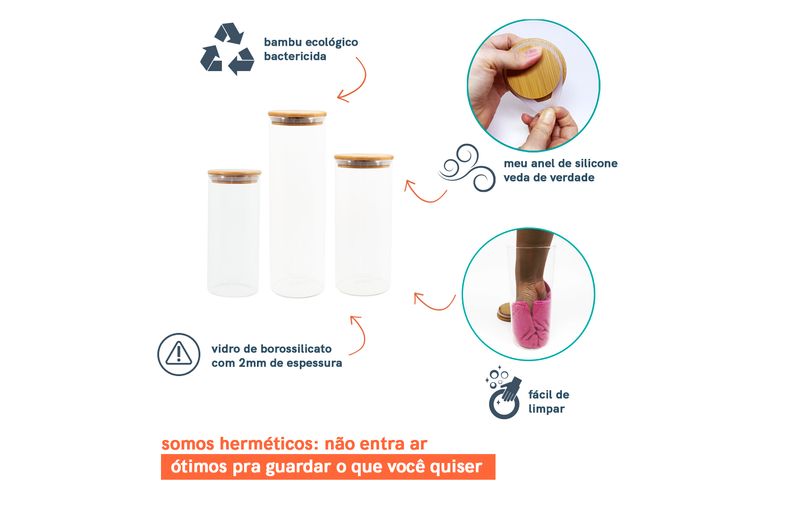 bambu ecológico
bactericida

meu anel de silicone
veda de verdade

vidro de borossilicato
com 2mm de espessura

fácil de
limpar

somos herméticos: não entra ar
ótimos pra guardar o que você quiser