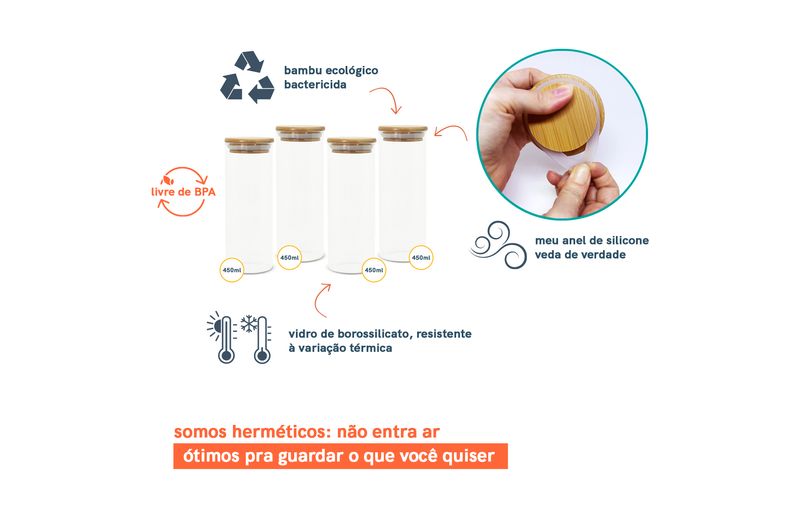 bambu ecológico
bactericida

livre de BPA

450ml
450ml
450ml
450ml

meu anel de silicone
veda de verdade

vidro de borossilicato, resistente
à variação térmica

somos herméticos: não entra ar
ótimos pra guardar o que você quiser