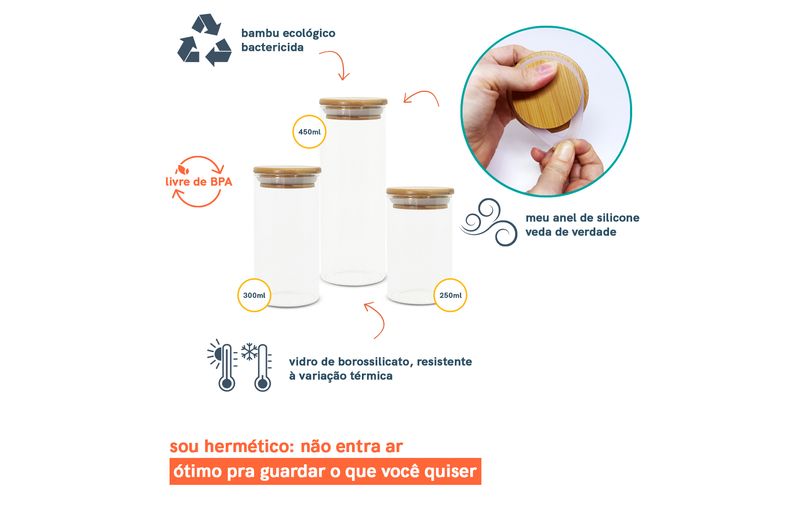 bambu ecológico
bactericida

450ml

livre de BPA

meu anel de silicone
veda de verdade

300ml

250ml

vidro de borossilicato, resistente
à variação térmica

sou hermético: não entra ar
ótimo pra guardar o que você quiser