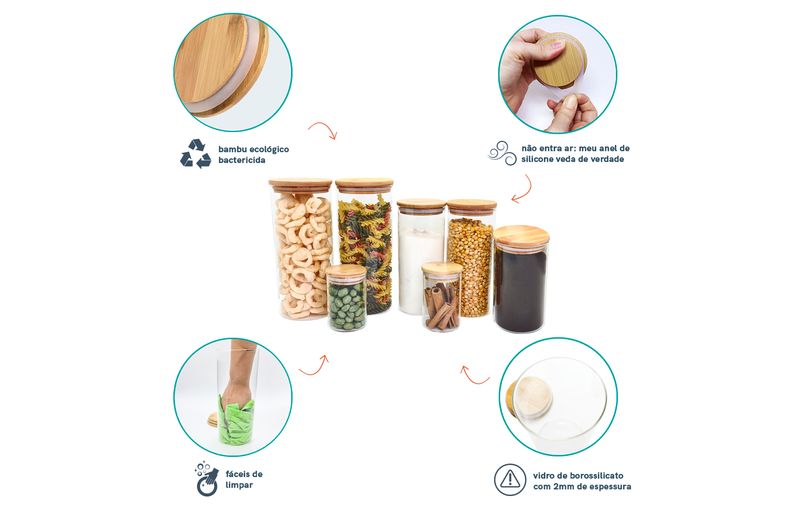 bambu ecológico bactericida

não entra ar: meu anel de silicone veda de verdade

fáceis de limpar

vidro de borossilicato com 2mm de espessura