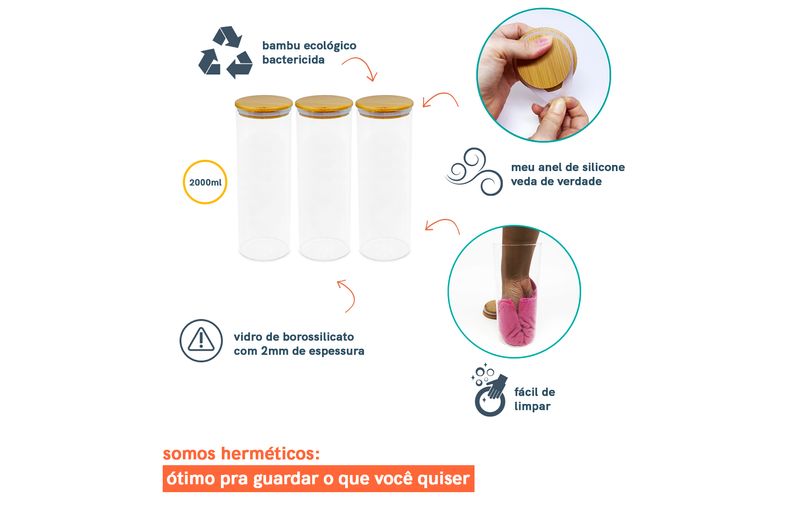 bambu ecológico
bactericida

2000ml

meu anel de silicone
veda de verdade

vidro de borossilicato
com 2mm de espessura

fácil de
limpar

somos herméticos:
ótimo pra guardar o que você quiser