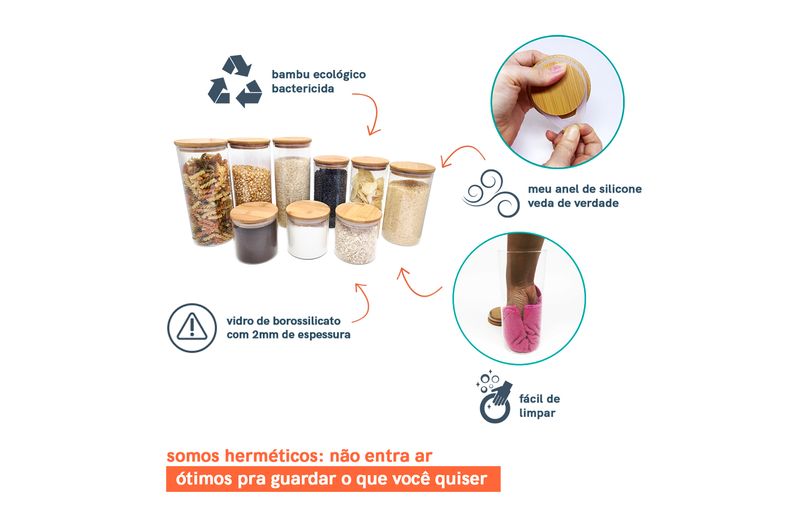 bambu ecológico bactericida

meu anel de silicone veda de verdade

vidro de borossilicato com 2mm de espessura

fácil de limpar

somos herméticos: não entra ar

ótimos pra guardar o que você quiser