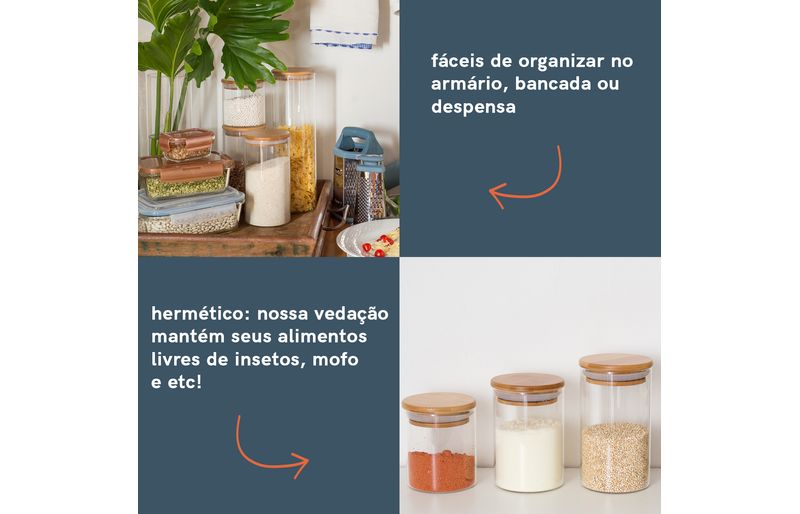 fáceis de organizar no armário, bancada ou despensa

hermético: nossa vedação mantém seus alimentos livres de insetos, mofo e etc!