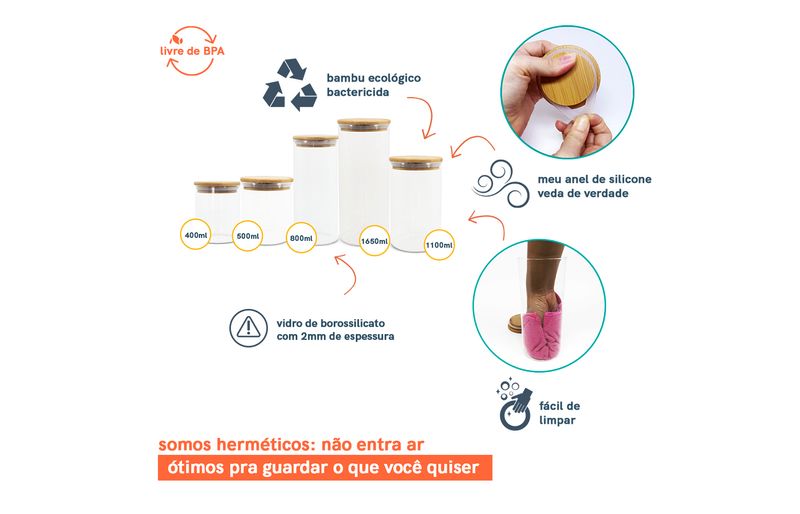 livre de BPA

bambu ecológico
bactericida

meu anel de silicone
veda de verdade

400ml

500ml

800ml

1650ml

1100ml

vidro de borossilicato
com 2mm de espessura

fácil de
limpar

somos herméticos: não entra ar
ótimos pra guardar o que você quiser