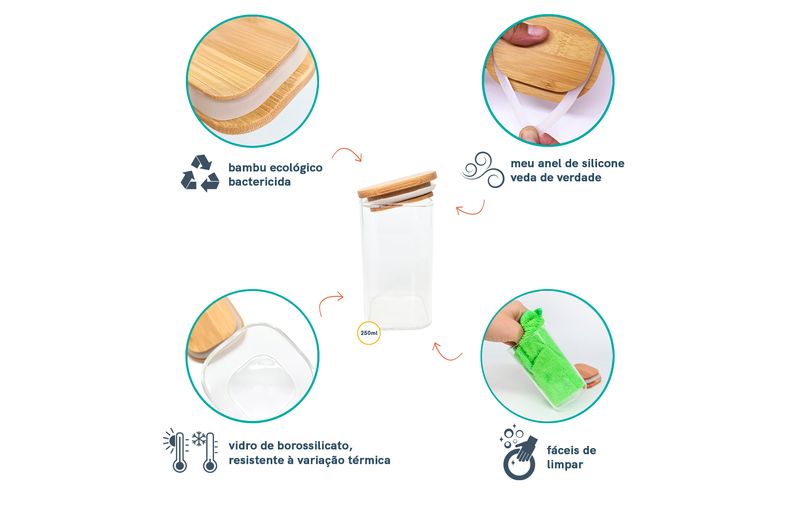 bambu ecológico
bactericida

meu anel de silicone
veda de verdade

250ml

vidro de borossilicato,
resistente à variação térmica

fáceis de
limpar