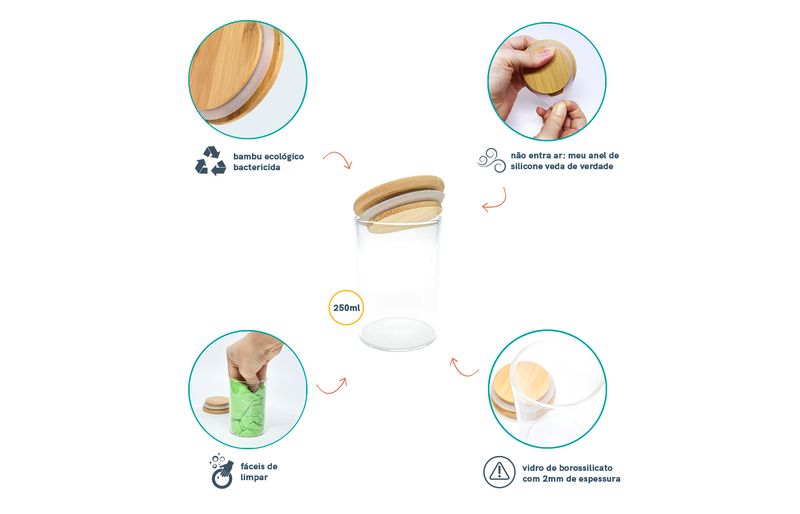 bambu ecológico bactericida

não entra ar: meu anel de silicone veda de verdade

250ml

fáceis de limpar

vidro de borossilicato com 2mm de espessura