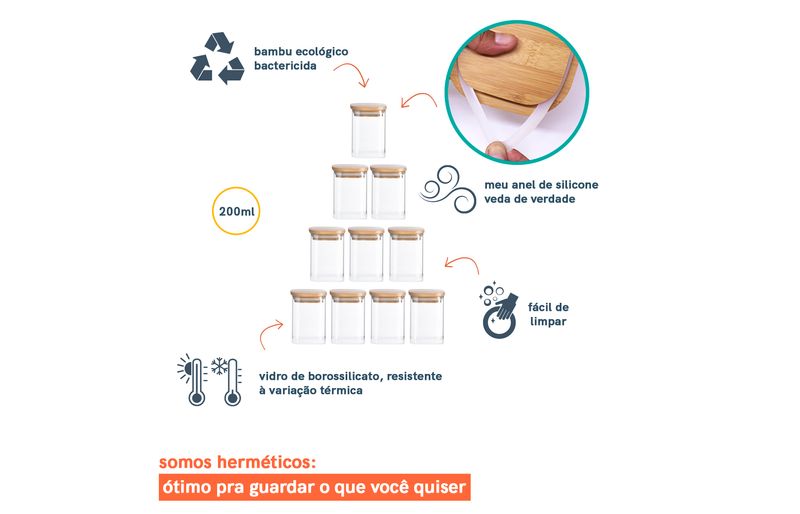 bambu ecológico bactericida

200ml

meu anel de silicone veda de verdade

fácil de limpar

vidro de borossilicato, resistente à variação térmica

somos herméticos:

ótimo pra guardar o que você quiser