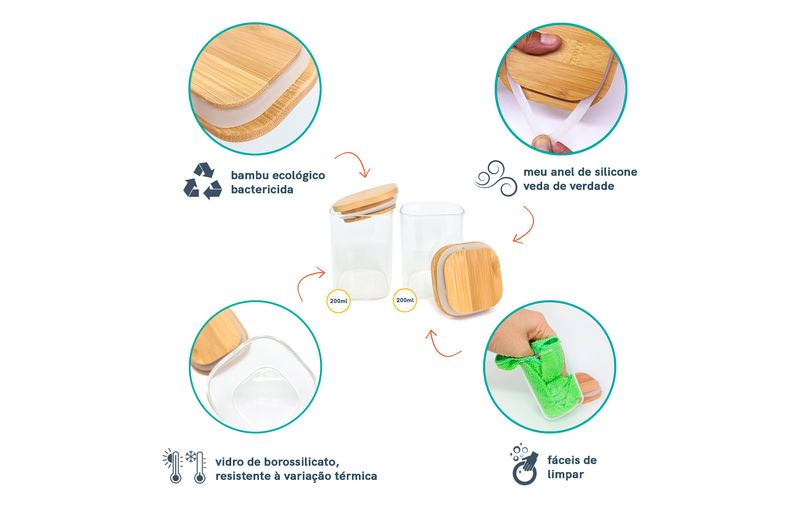 bambu ecológico
bactericida

meu anel de silicone
veda de verdade

200ml

200ml

vidro de borossilicato,
resistente à variação térmica

fáceis de
limpar