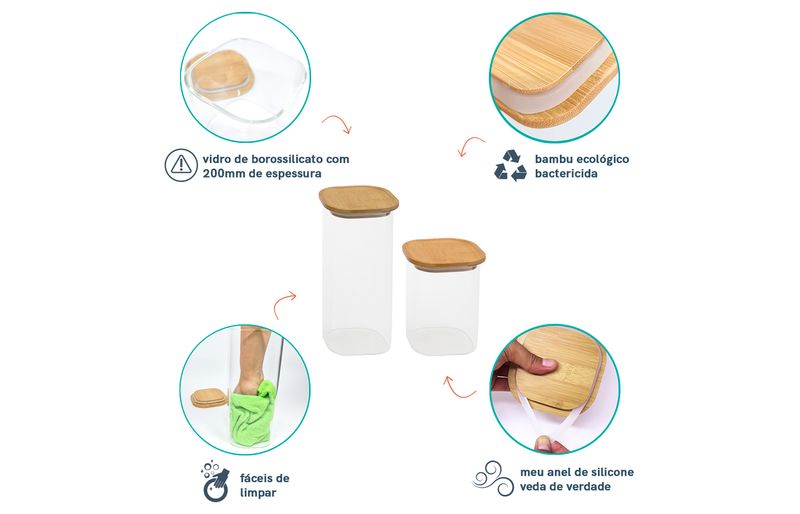 vidro de borossilicato com 200mm de espessura

bambu ecológico bactericida

fáceis de limpar

meu anel de silicone veda de verdade