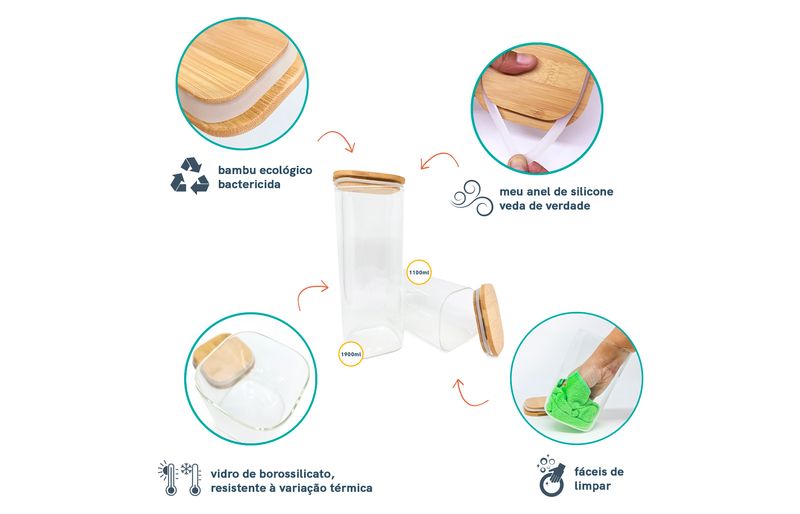 bambu ecológico bactericida

meu anel de silicone veda de verdade

1100ml

1900ml

vidro de borossilicato, resistente à variação térmica

fáceis de limpar