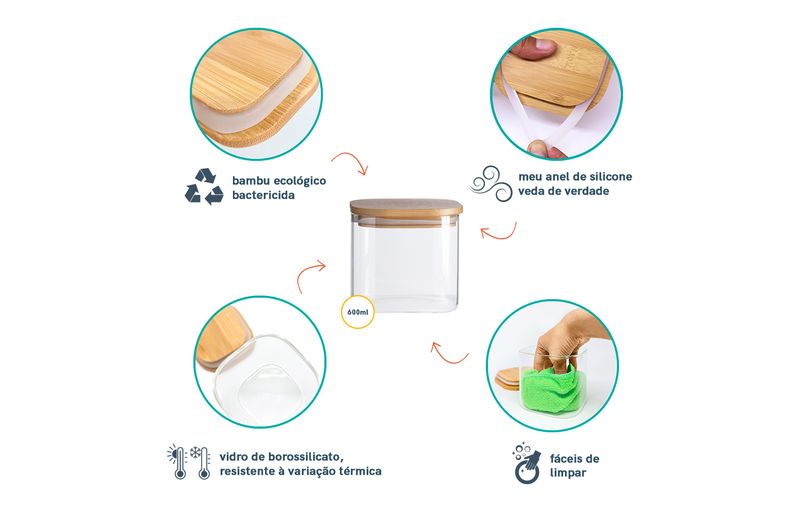 bambu ecológico bactericida

meu anel de silicone veda de verdade

600ml

vidro de borossilicato, resistente à variação térmica

fáceis de limpar