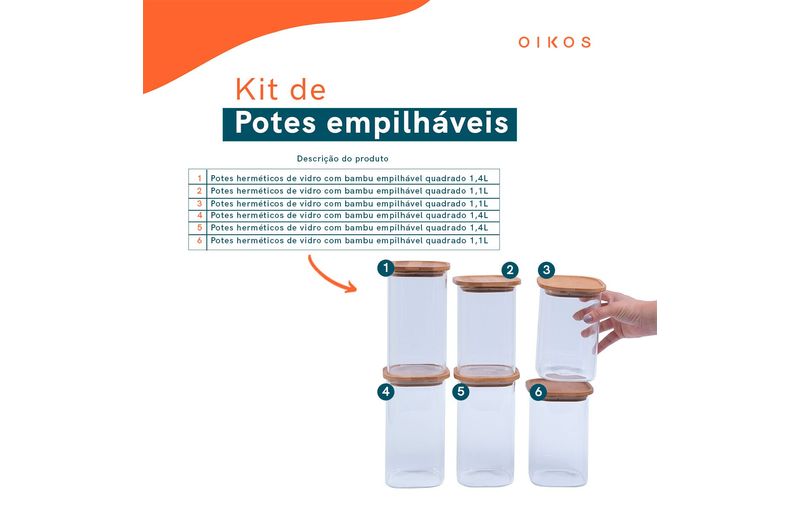 OIKOS

Kit de

Potes empilháveis

Descrição do produto

| 1 | Potes herméticos de vidro com bambu empilhável quadrado 1,4L |
|---|---|
| 2 | Potes herméticos de vidro com bambu empilhável quadrado 1,1L |
| 3 | Potes herméticos de vidro com bambu empilhável quadrado 1,1L |
| 4 | Potes herméticos de vidro com bambu empilhável quadrado 1,4L |
| 5 | Potes herméticos de vidro com bambu empilhável quadrado 1,4L |
| 6 | Potes herméticos de vidro com bambu empilhável quadrado 1,1L |

1 2 3 4 5 6