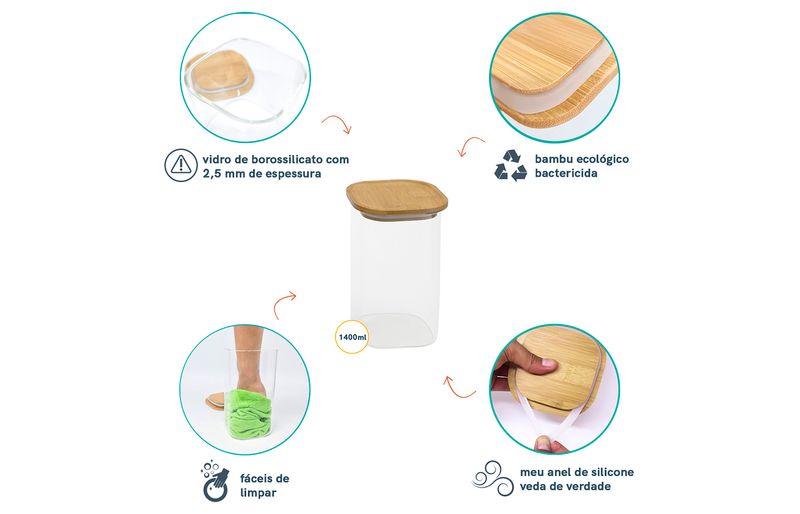 vidro de borossilicato com 2,5 mm de espessura

bambu ecológico bactericida

1400ml

fáceis de limpar

meu anel de silicone veda de verdade