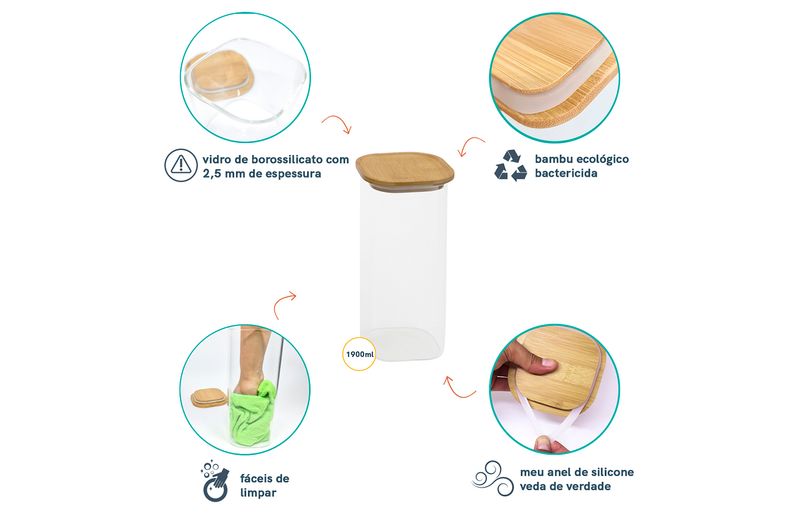 vidro de borossilicato com 2,5 mm de espessura

bambu ecológico bactericida

1900ml

fáceis de limpar

meu anel de silicone veda de verdade