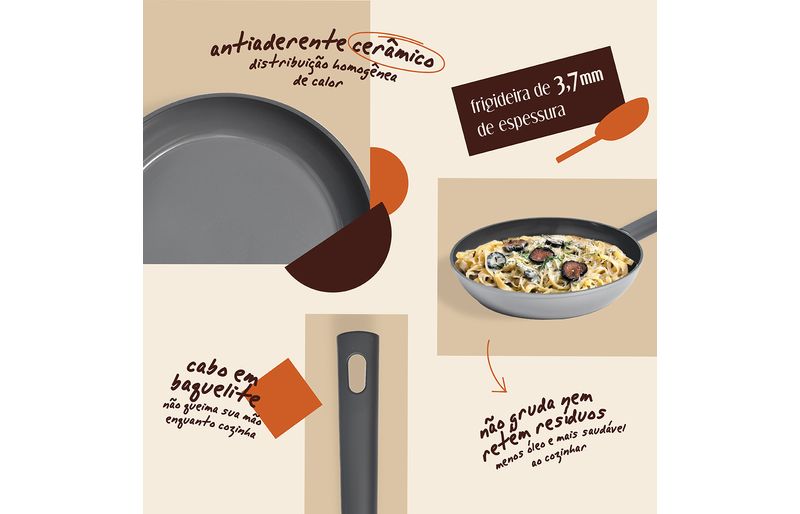 antiaderente cerâmico
distribuição homogênea de calor

frigideira de 3,7mm de espessura

cabo em baquelite
não queima sua mão enquanto cozinha

não gruda nem retem resíduos
menos óleo e mais saudável ao cozinhar