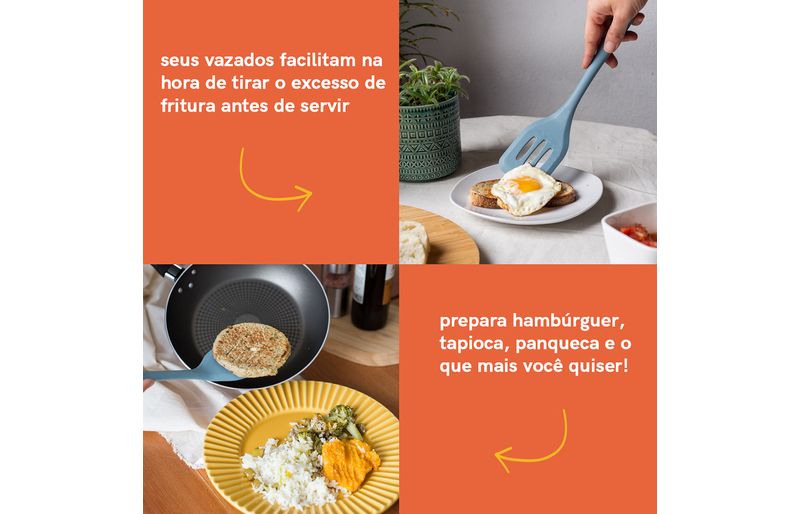 seus vazados facilitam na hora de tirar o excesso de fritura antes de servir

prepara hambúrguer, tapioca, panqueca e o que mais você quiser!