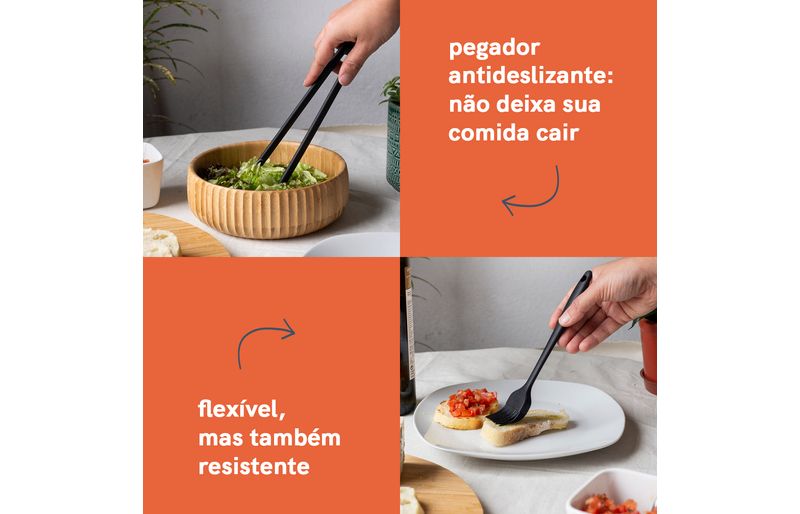 pegador antideslizante: não deixa sua comida cair

flexível, mas também resistente