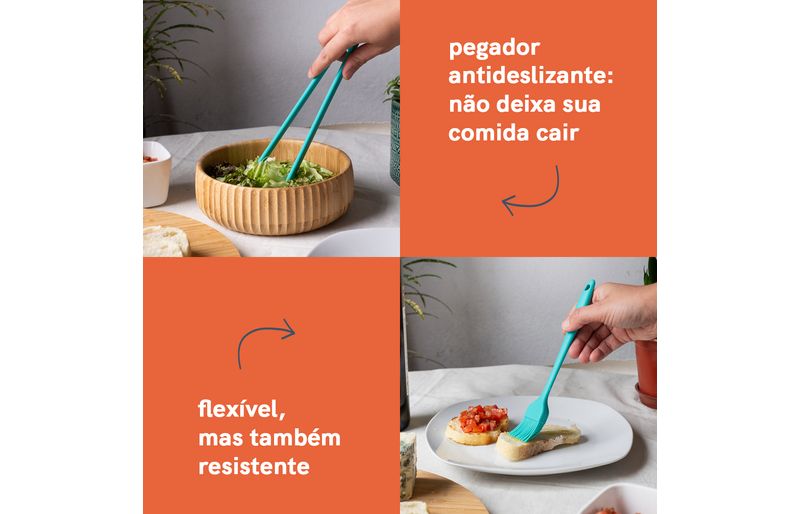 pegador antideslizante: não deixa sua comida cair

flexível, mas também resistente