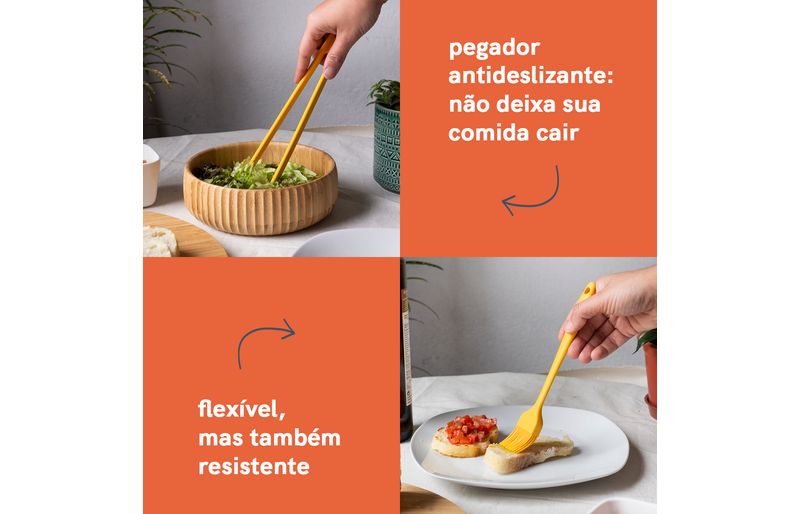 pegador antideslizante: não deixa sua comida cair

flexível, mas também resistente