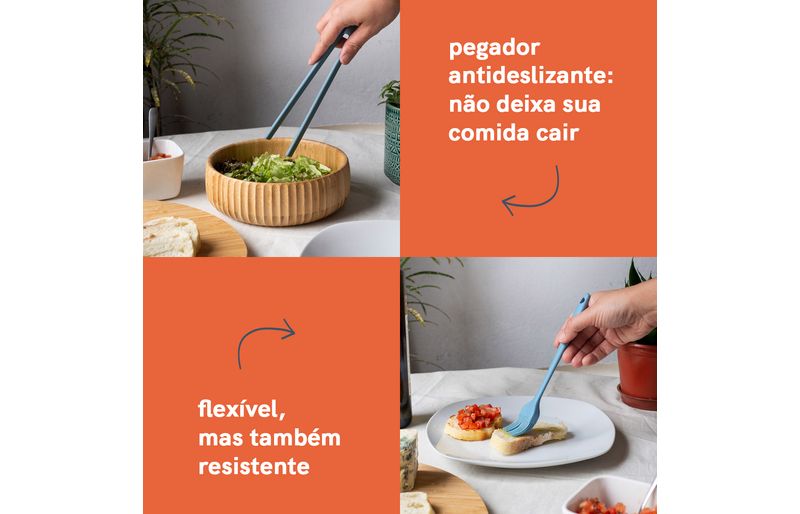 pegador antideslizante: não deixa sua comida cair

flexível, mas também resistente