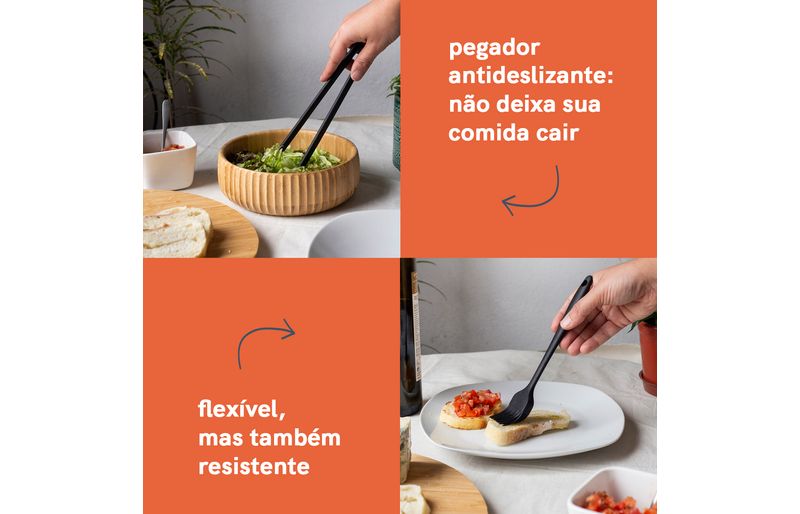 pegador antideslizante: não deixa sua comida cair

flexível, mas também resistente