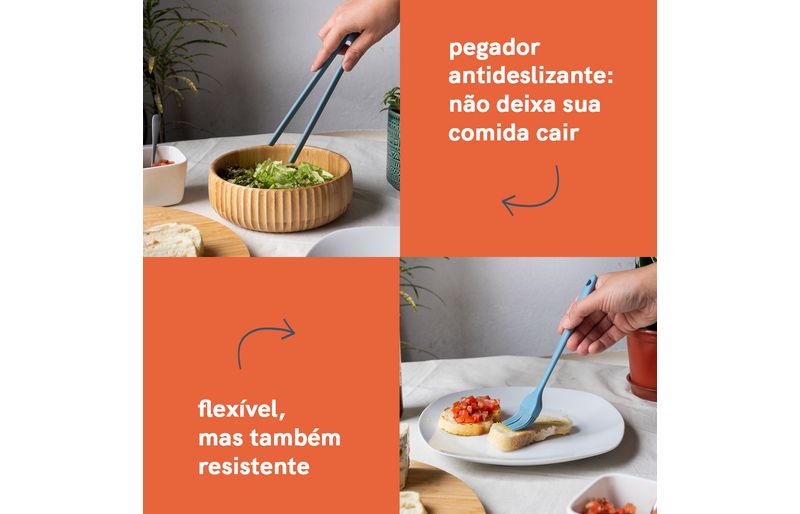 pegador antideslizante: não deixa sua comida cair

flexível, mas também resistente